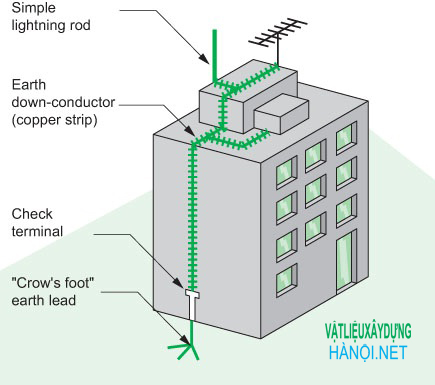 Simple lightning rod

Earth down-conductor (copper strip)

Check terminal

"Crow's foot" earth lead

VẬTLIỆUXÂYDỰNG
HÀNỘI.NET